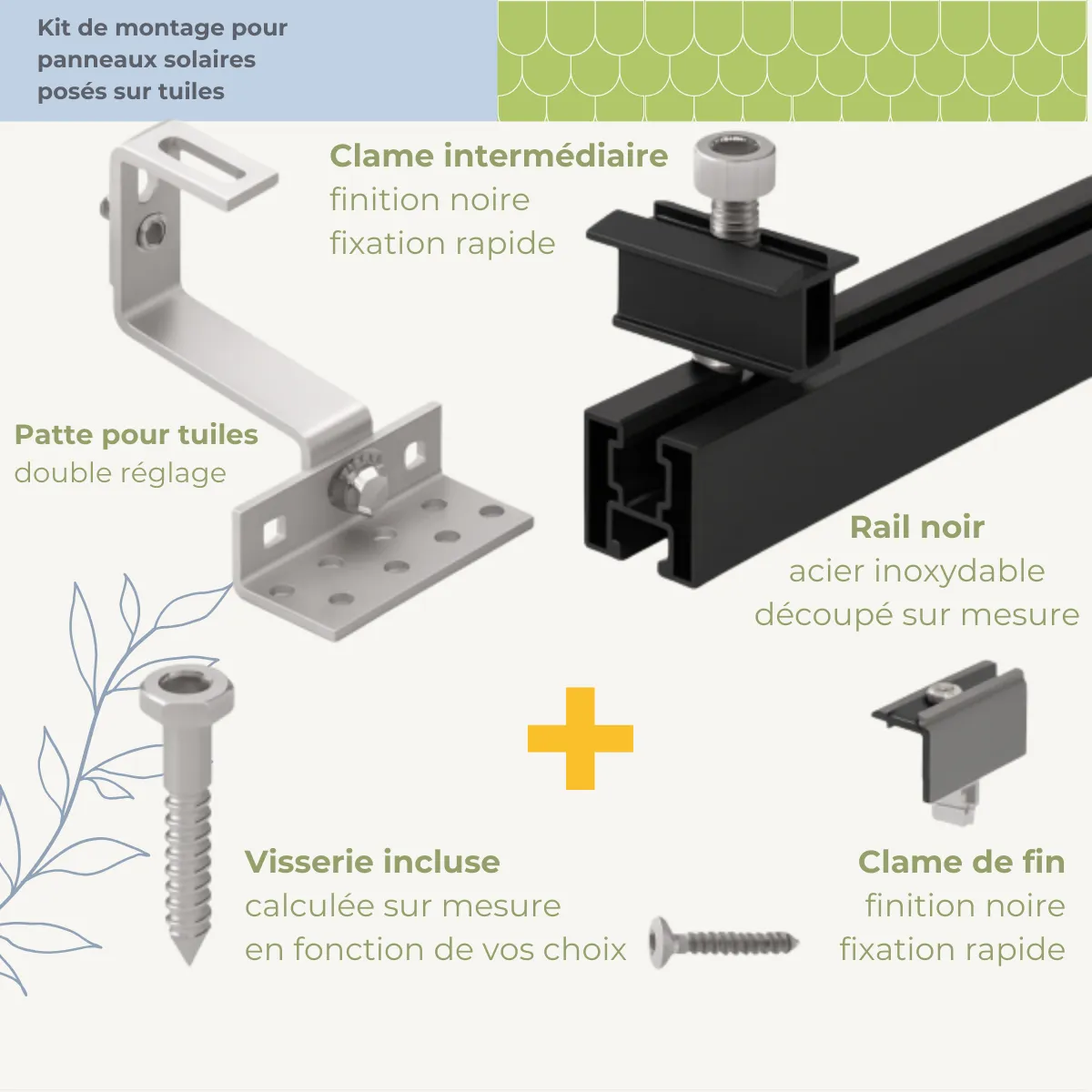 Kit de montage pour panneaux solaires posés sur tuiles

Clame intermédiaire
finition noire
fixation rapide

Patte pour tuiles
double réglage

Rail noir
acier inoxydable
découpé sur mesure

Visserie incluse
calculée sur mesure
en fonction de vos choix

Clame de fin
finition noire
fixation rapide