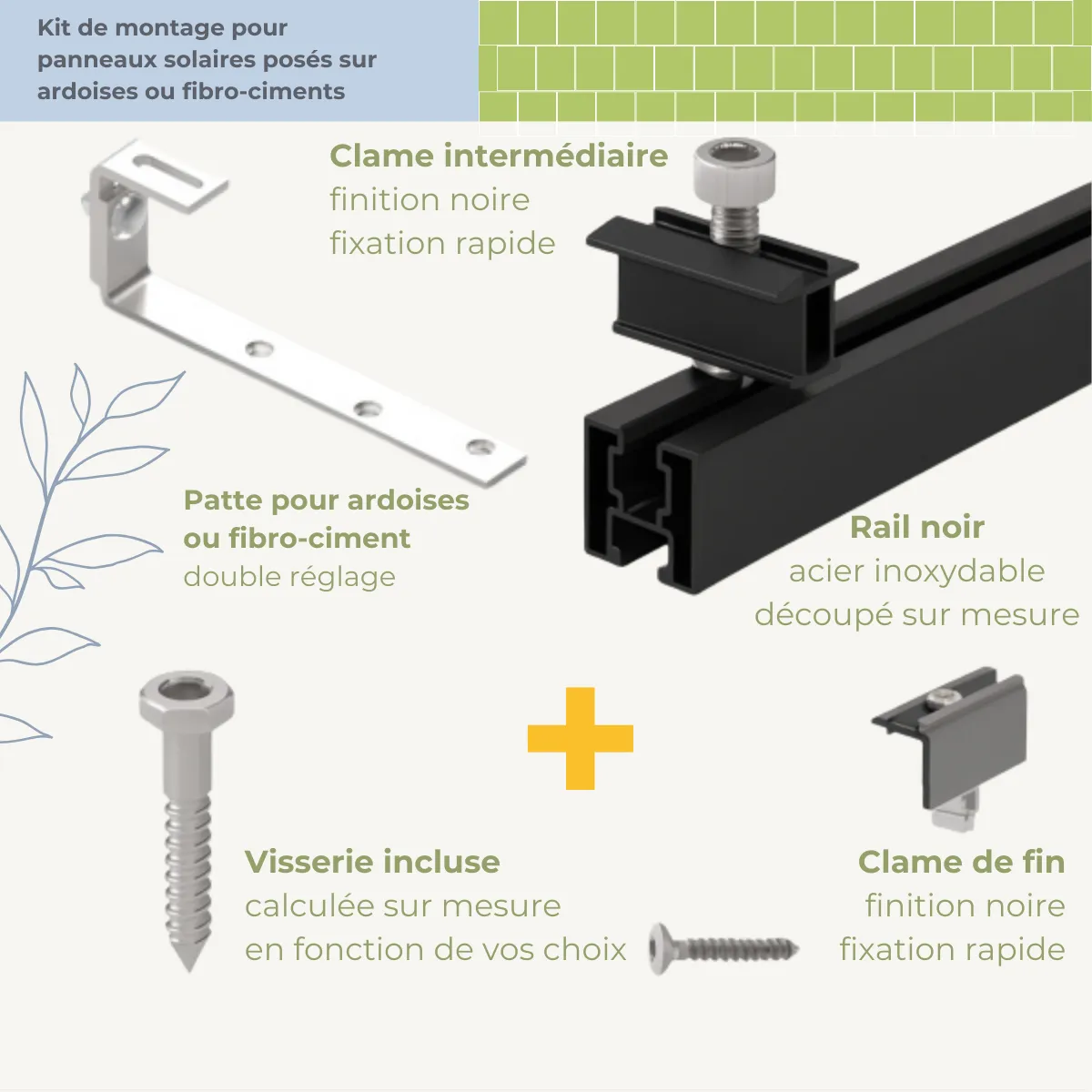 Kit de montage pour panneaux solaires posés sur ardoises ou fibro-ciments

Clame intermédiaire
finition noire
fixation rapide

Patte pour ardoises ou fibro-ciment
double réglage

Rail noir
acier inoxydable
découpé sur mesure

Visserie incluse
calculée sur mesure
en fonction de vos choix

Clame de fin
finition noire
fixation rapide